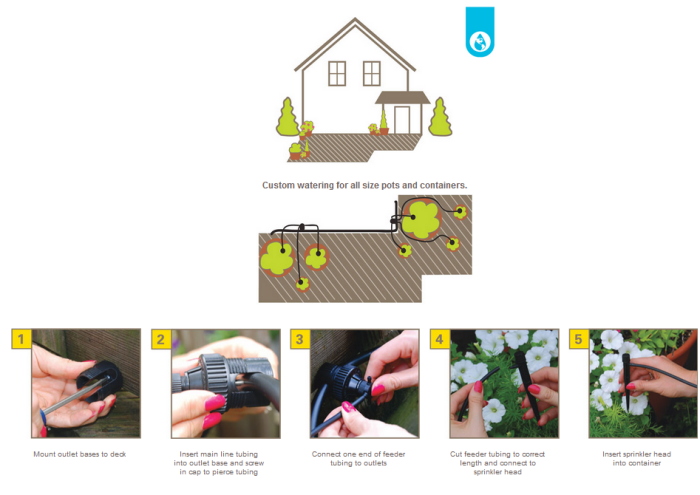 Custom watering for all size pots and containers.

1

Mount outlet bases to deck

2

Insert main line tubing into outlet base and screw in cap to pierce tubing

3

Connect one end of feeder tubing to outlets

4

Cut feeder tubing to correct length and connect to sprinkler head

5

Insert sprinkler head into container