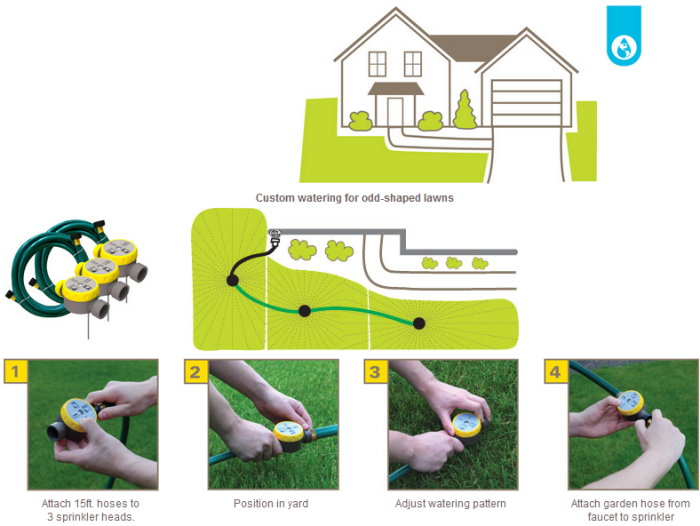 Custom watering for odd-shaped lawns

1

Attach 15ft. hoses to 3 sprinkler heads.

2

Position in yard

3

Adjust watering pattern

4

Attach garden hose from faucet to sprinkler