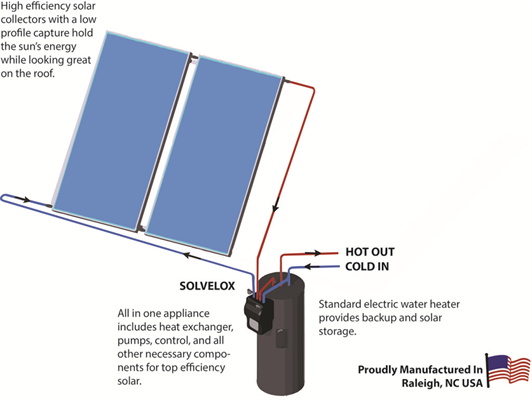 High efficiency solar collectors with a low profile capture hold the sun's energy while looking great on the roof.

HOT OUT

COLD IN

SOLVELOX

All in one appliance includes heat exchanger, pumps, control, and all other necessary components for top efficiency solar.

Standard electric water heater provides backup and solar storage.

Proudly Manufactured In Raleigh, NC USA