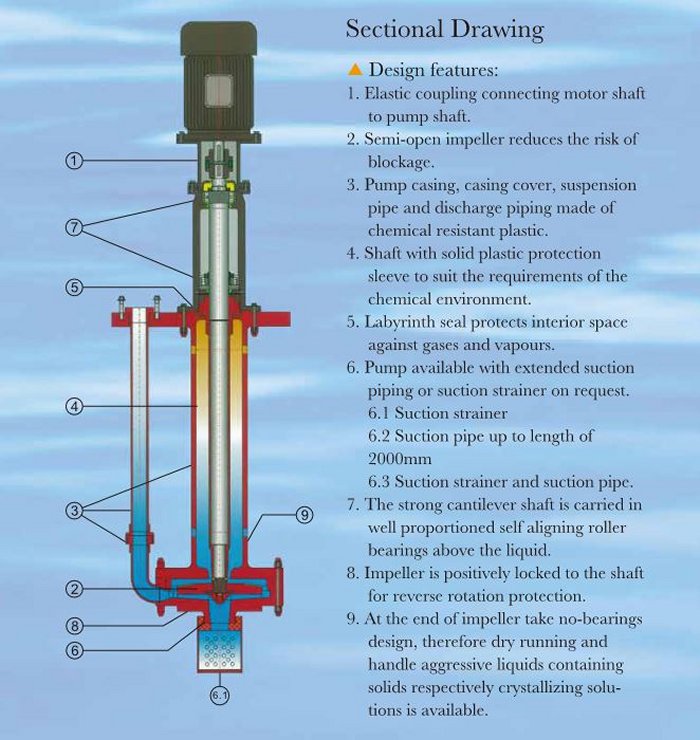 Sectional Drawing

▲ Design features:
1. Elastic coupling connecting motor shaft to pump shaft.
2. Semi-open impeller reduces the risk of blockage.
3. Pump casing, casing cover, suspension pipe and discharge piping made of chemical resistant plastic.
4. Shaft with solid plastic protection sleeve to suit the requirements of the chemical environment.
5. Labyrinth seal protects interior space against gases and vapours.
6. Pump available with extended suction piping or suction strainer on request.
6.1 Suction strainer
6.2 Suction pipe up to length of 2000mm
6.3 Suction strainer and suction pipe.
7. The strong cantilever shaft is carried in well proportioned self aligning roller bearings above the liquid.
8. Impeller is positively locked to the shaft for reverse rotation protection.
9. At the end of impeller take no-bearings design, therefore dry running and handle aggressive liquids containing solids respectively crystallizing solutions is available.

1
7
5
4
3
9
2
8
6
6.1