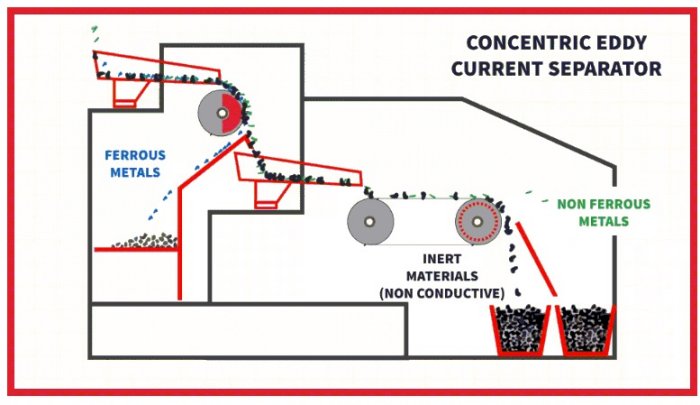 CONCENTRIC EDDY CURRENT SEPARATOR

FERROUS METALS

NON FERROUS METALS

INERT MATERIALS (NON CONDUCTIVE)