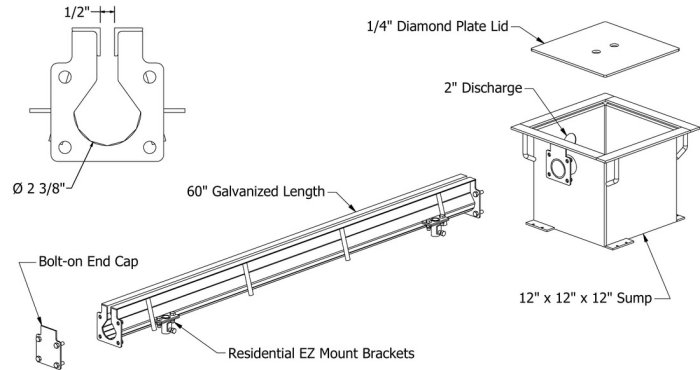 1/2"

1/4" Diamond Plate Lid

2" Discharge

Ø 2 3/8"

60" Galvanized Length

Bolt-on End Cap

12" x 12" x 12" Sump

Residential EZ Mount Brackets