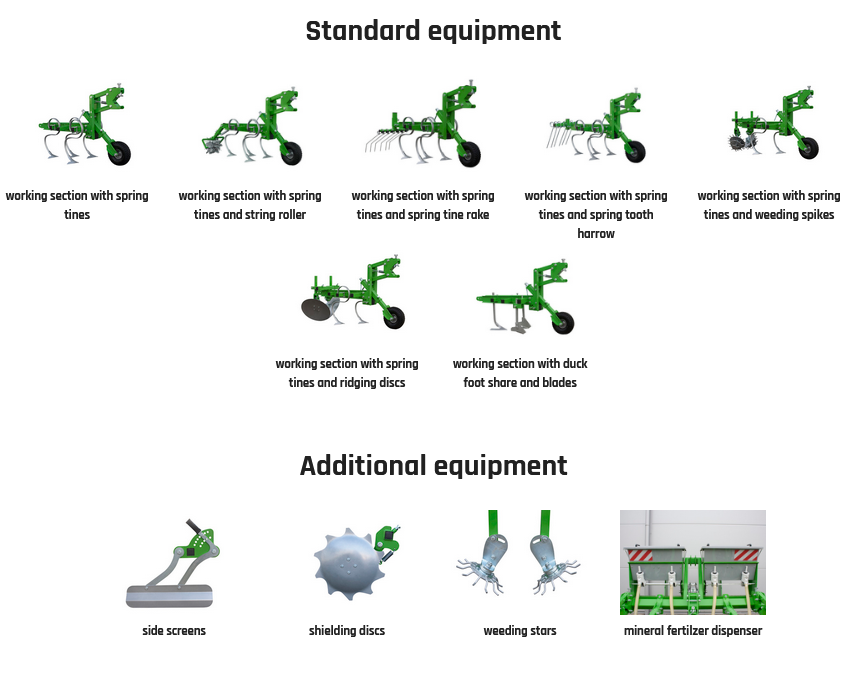 Standard equipment

working section with spring tines

working section with spring tines and string roller

working section with spring tines and spring tine rake

working section with spring tines and spring tooth harrow

working section with spring tines and weeding spikes

working section with spring tines and ridging discs

working section with duck foot share and blades

Additional equipment

side screens

shielding discs

weeding stars

mineral fertilzer dispenser