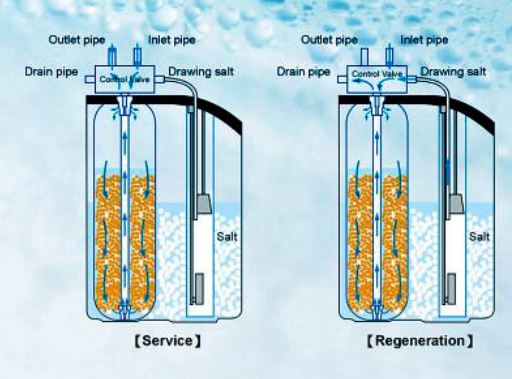 Outlet pipe
Inlet pipe
Drain pipe
Control Valve
Drawing salt
Salt
【Service】

Outlet pipe
Inlet pipe
Drain pipe
Control Valve
Drawing salt
Salt
【Regeneration】