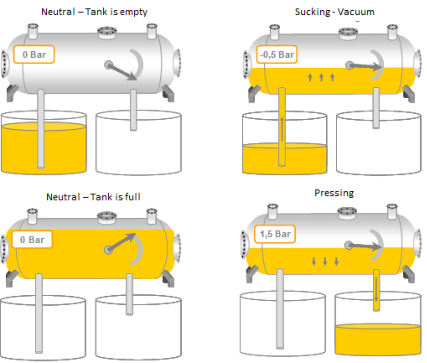 Neutral – Tank is empty

0 Bar

Sucking - Vacuum

-0,5 Bar

Neutral – Tank is full

0 Bar

Pressing

1,5 Bar