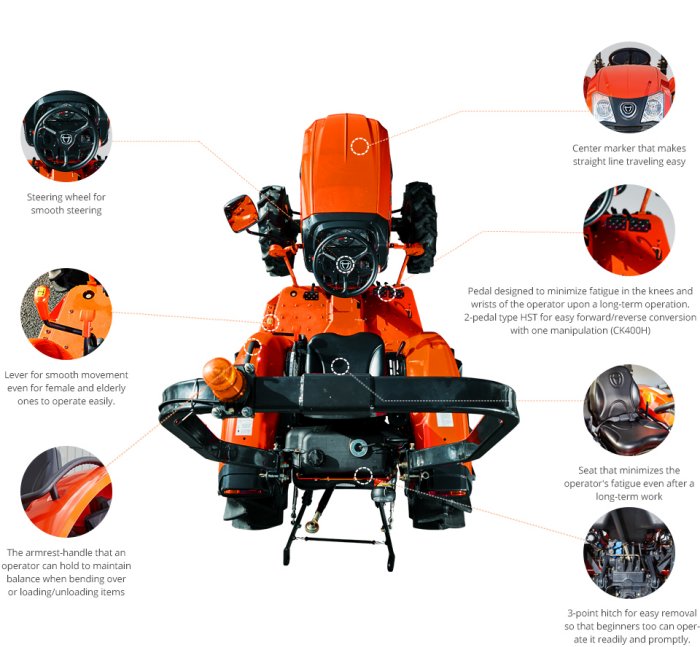 Steering wheel for smooth steering

Lever for smooth movement even for female and elderly ones to operate easily.

The armrest-handle that an operator can hold to maintain balance when bending over or loading/unloading items

Center marker that makes straight line traveling easy

Pedal designed to minimize fatigue in the knees and wrists of the operator upon a long-term operation. 2-pedal type HST for easy forward/reverse conversion with one manipulation (CK400H)

Seat that minimizes the operator's fatigue even after a long-term work

3-point hitch for easy removal so that beginners too can operate it readily and promptly.