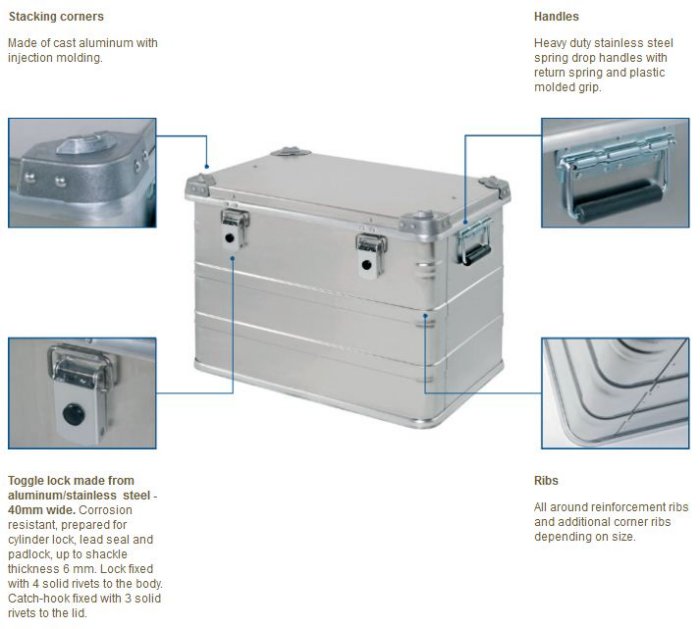 Stacking corners

Made of cast aluminum with injection molding.

Handles

Heavy duty stainless steel spring drop handles with return spring and plastic molded grip.

Toggle lock made from aluminum/stainless steel - 40mm wide. Corrosion resistant, prepared for cylinder lock, lead seal and padlock, up to shackle thickness 6 mm. Lock fixed with 4 solid rivets to the body. Catch-hook fixed with 3 solid rivets to the lid.

Ribs

All around reinforcement ribs and additional corner ribs depending on size.