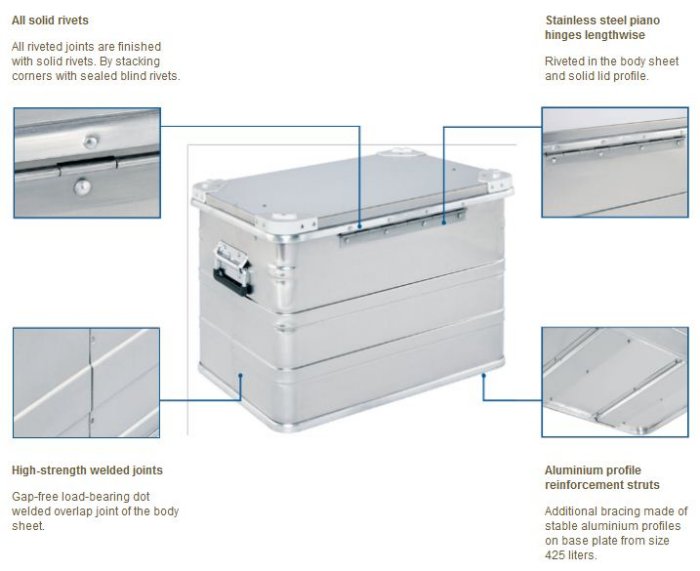 All solid rivets

All riveted joints are finished with solid rivets. By stacking corners with sealed blind rivets.

Stainless steel piano hinges lengthwise

Riveted in the body sheet and solid lid profile.

High-strength welded joints

Gap-free load-bearing dot welded overlap joint of the body sheet.

Aluminium profile reinforcement struts

Additional bracing made of stable aluminium profiles on base plate from size 425 liters.