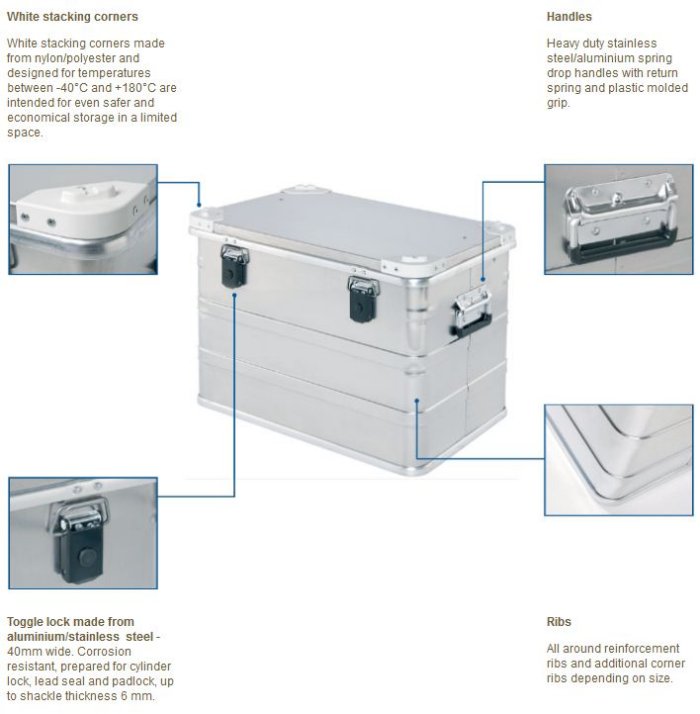 White stacking corners

White stacking corners made from nylon/polyester and designed for temperatures between -40°C and +180°C are intended for even safer and economical storage in a limited space.

Handles

Heavy duty stainless steel/aluminium spring drop handles with return spring and plastic molded grip.

Toggle lock made from aluminium/stainless steel - 40mm wide. Corrosion resistant, prepared for cylinder lock, lead seal and padlock, up to shackle thickness 6 mm.

Ribs

All around reinforcement ribs and additional corner ribs depending on size.