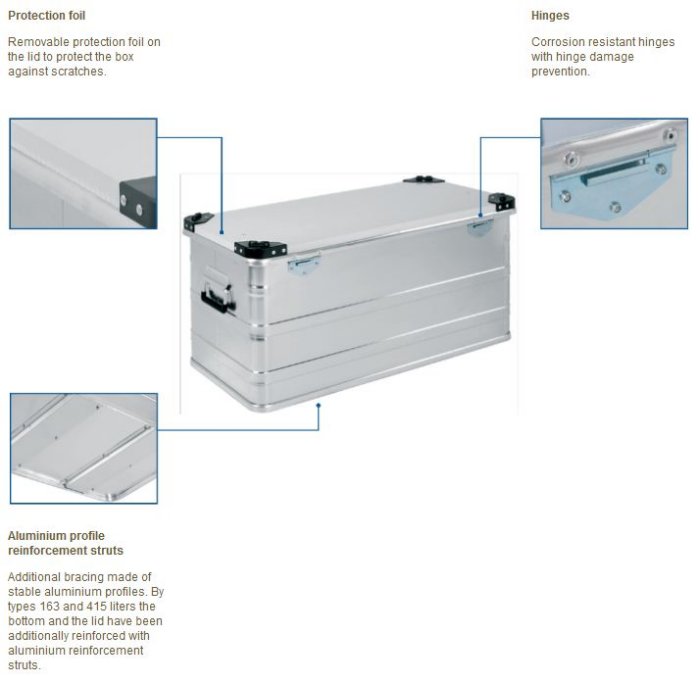 Protection foil

Removable protection foil on the lid to protect the box against scratches.

Hinges

Corrosion resistant hinges with hinge damage prevention.

Aluminium profile reinforcement struts

Additional bracing made of stable aluminium profiles. By types 163 and 415 liters the bottom and the lid have been additionally reinforced with aluminium reinforcement struts.