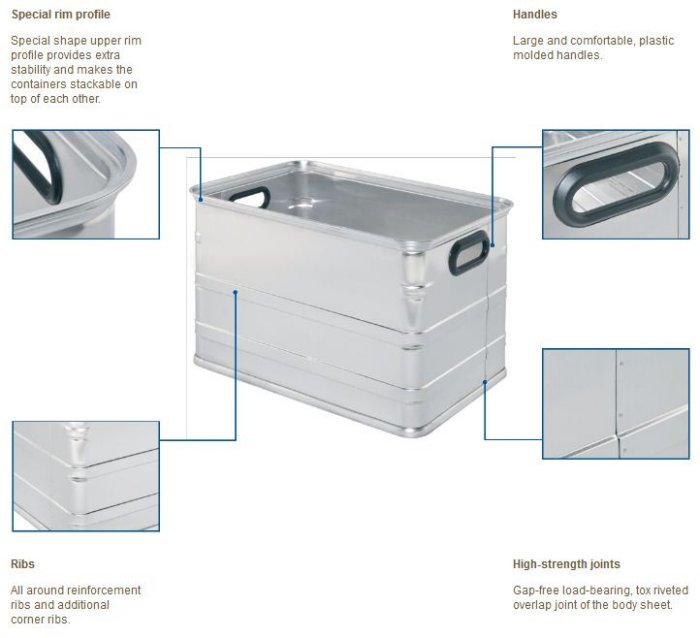 Special rim profile

Special shape upper rim profile provides extra stability and makes the containers stackable on top of each other.

Handles

Large and comfortable, plastic molded handles.

Ribs

All around reinforcement ribs and additional corner ribs.

High-strength joints

Gap-free load-bearing, tox riveted overlap joint of the body sheet.