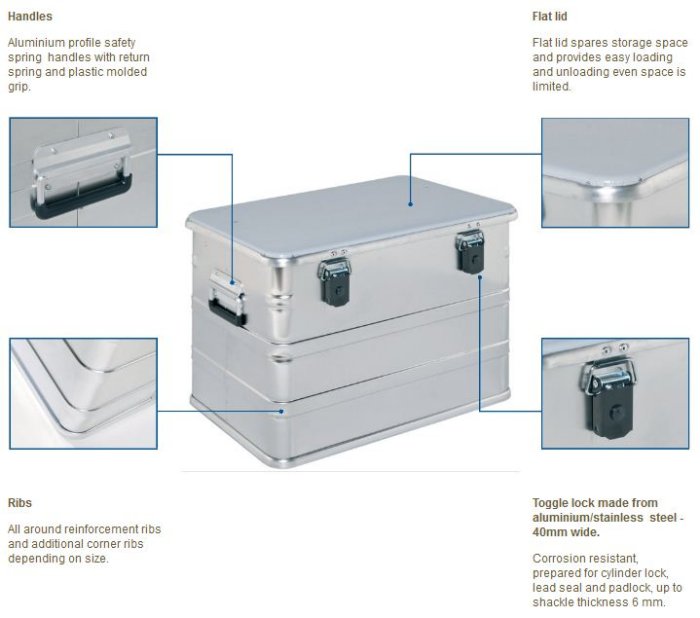 Handles

Aluminium profile safety spring handles with return spring and plastic molded grip.

Flat lid

Flat lid spares storage space and provides easy loading and unloading even space is limited.

Ribs

All around reinforcement ribs and additional corner ribs depending on size.

Toggle lock made from aluminium/stainless steel - 40mm wide.

Corrosion resistant, prepared for cylinder lock, lead seal and padlock, up to shackle thickness 6 mm.