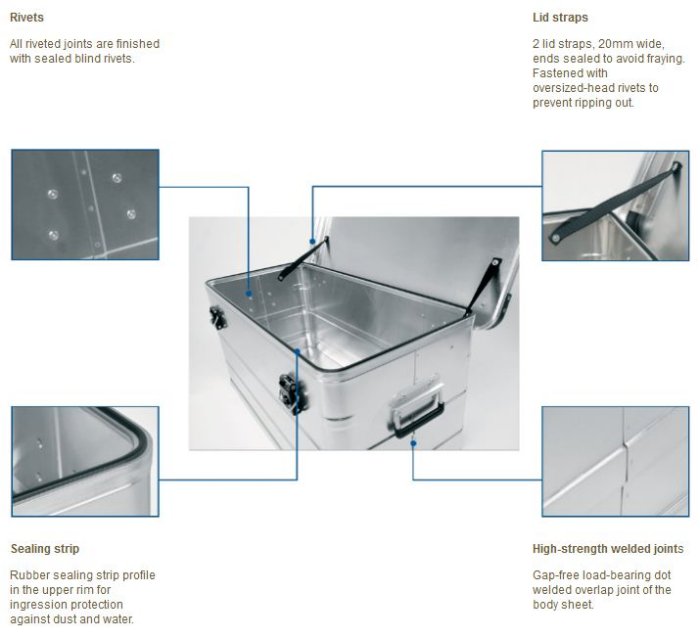 Rivets

All riveted joints are finished with sealed blind rivets.

Lid straps

2 lid straps, 20mm wide, ends sealed to avoid fraying. Fastened with oversized-head rivets to prevent ripping out.

Sealing strip

Rubber sealing strip profile in the upper rim for ingression protection against dust and water.

High-strength welded joints

Gap-free load-bearing dot welded overlap joint of the body sheet.