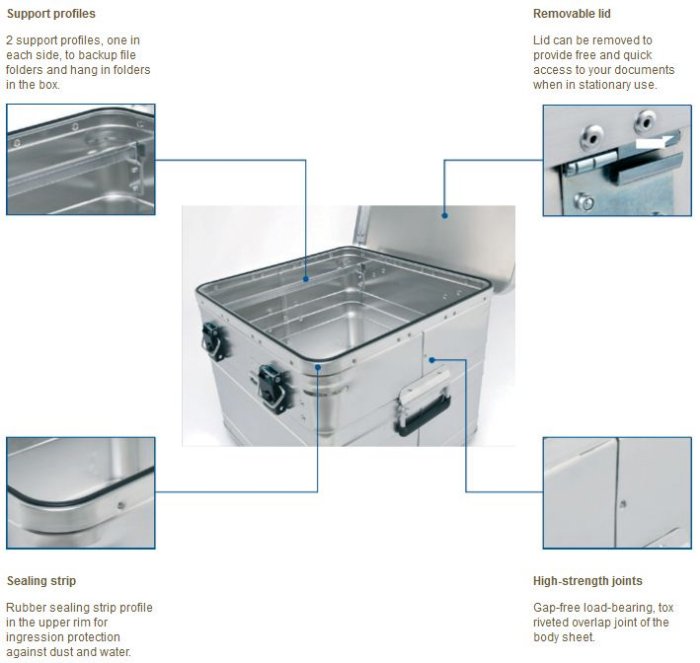 Support profiles

2 support profiles, one in each side, to backup file folders and hang in folders in the box.

Removable lid

Lid can be removed to provide free and quick access to your documents when in stationary use.

Sealing strip

Rubber sealing strip profile in the upper rim for ingression protection against dust and water.

High-strength joints

Gap-free load-bearing, tox riveted overlap joint of the body sheet.