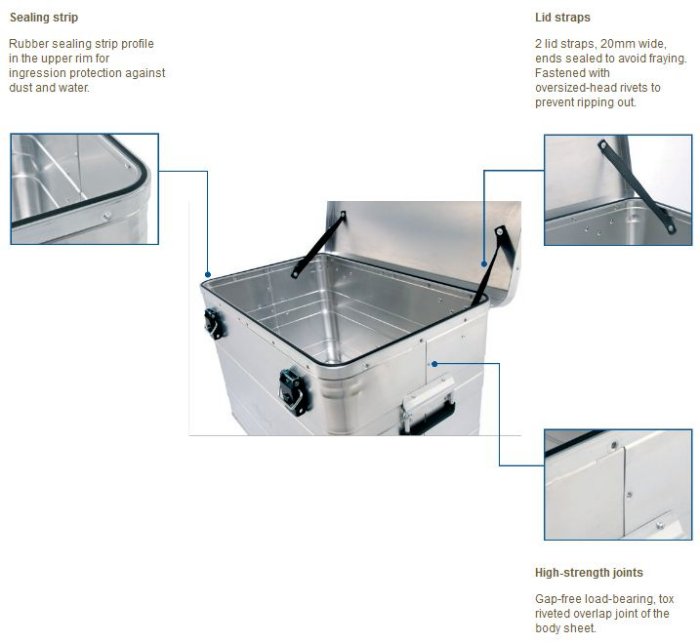 Sealing strip

Rubber sealing strip profile in the upper rim for ingression protection against dust and water.

Lid straps

2 lid straps, 20mm wide, ends sealed to avoid fraying. Fastened with oversized-head rivets to prevent ripping out.

High-strength joints

Gap-free load-bearing, tox riveted overlap joint of the body sheet.