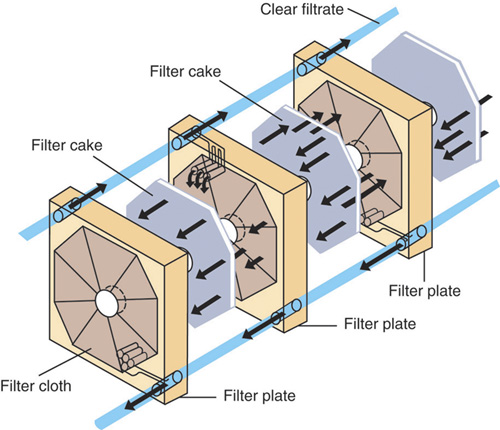 Clear filtrate

Filter cake

Filter cake

Filter plate

Filter plate

Filter cloth

Filter plate