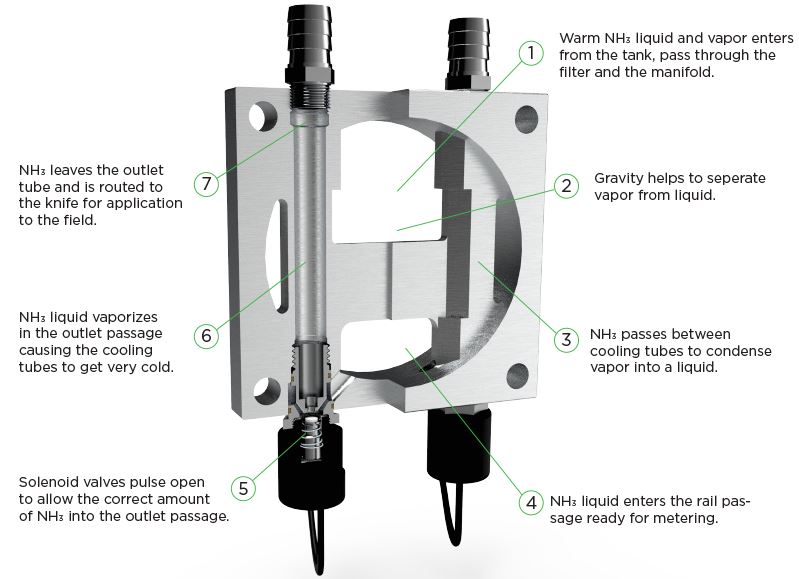 1 Warm $NH_3$ liquid and vapor enters from the tank, pass through the filter and the manifold.

2 Gravity helps to seperate vapor from liquid.

3 $NH_3$ passes between cooling tubes to condense vapor into a liquid.

4 $NH_3$ liquid enters the rail passage ready for metering.

5 Solenoid valves pulse open to allow the correct amount of $NH_3$ into the outlet passage.

6 $NH_3$ liquid vaporizes in the outlet passage causing the cooling tubes to get very cold.

7 $NH_3$ leaves the outlet tube and is routed to the knife for application to the field.