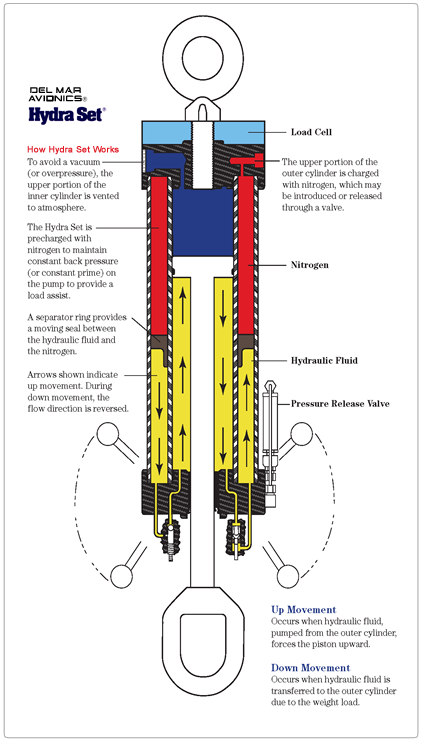 DEL MAR AVIONICS®
Hydra Set®

How Hydra Set Works

To avoid a vacuum (or overpressure), the upper portion of the inner cylinder is vented to atmosphere.

The Hydra Set is precharged with nitrogen to maintain constant back pressure (or constant prime) on the pump to provide a load assist.

A separator ring provides a moving seal between the hydraulic fluid and the nitrogen.

Arrows shown indicate up movement. During down movement, the flow direction is reversed.

Load Cell

The upper portion of the outer cylinder is charged with nitrogen, which may be introduced or released through a valve.

Nitrogen

Hydraulic Fluid

Pressure Release Valve

Up Movement
Occurs when hydraulic fluid, pumped from the outer cylinder, forces the piston upward.

Down Movement
Occurs when hydraulic fluid is transferred to the outer cylinder due to the weight load.