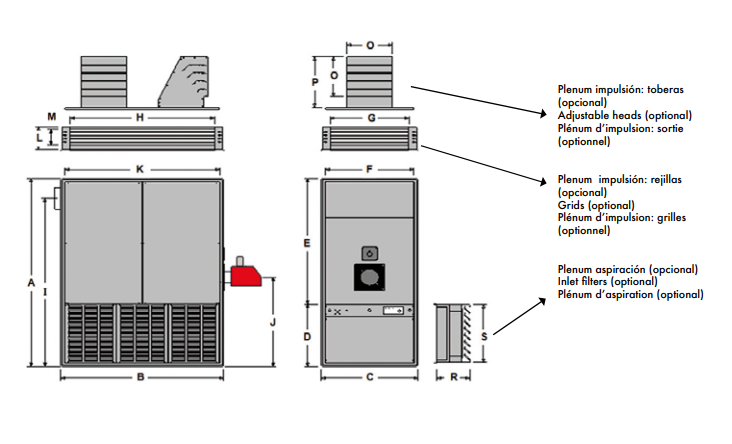 M
H
L
K
A
I
J
B
O
P
O
G
F
E
D
C
S
R

Plenum impulsión: toberas (opcional)
Adjustable heads (optional)
Plénum d'impulsion: sortie (optionnel)

Plenum impulsión: rejillas (opcional)
Grids (optional)
Plénum d'impulsion: grilles (optionnel)

Plenum aspiración (opcional)
Inlet filters (optional)
Plénum d'aspiration (optional)