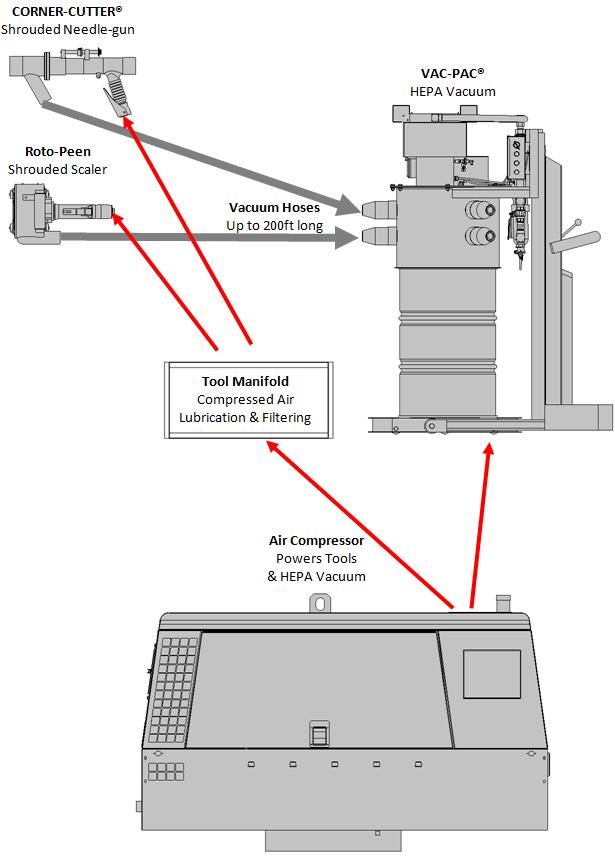 CORNER-CUTTER®
Shrouded Needle-gun

VAC-PAC®
HEPA Vacuum

Roto-Peen
Shrouded Scaler

Vacuum Hoses
Up to 200ft long

Tool Manifold
Compressed Air
Lubrication & Filtering

Air Compressor
Powers Tools
& HEPA Vacuum