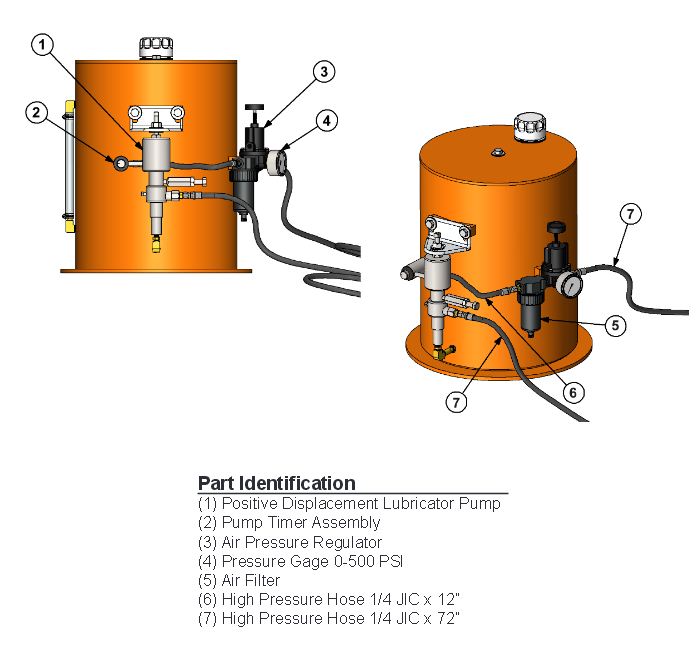 1
2
3
4
7
5
6
7

Part Identification
(1) Positive Displacement Lubricator Pump
(2) Pump Timer Assembly
(3) Air Pressure Regulator
(4) Pressure Gage 0-500 PSI
(5) Air Filter
(6) High Pressure Hose 1/4 JIC x 12"
(7) High Pressure Hose 1/4 JIC x 72"