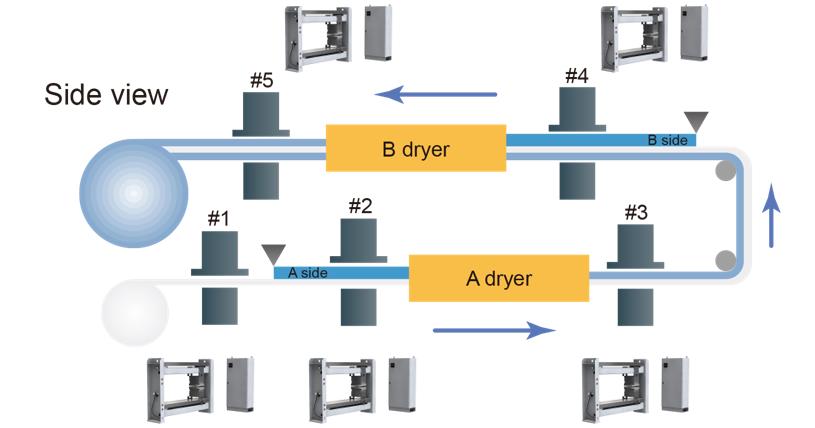 Side view

#5

#4

B dryer

B side

#1

#2

#3

A side

A dryer