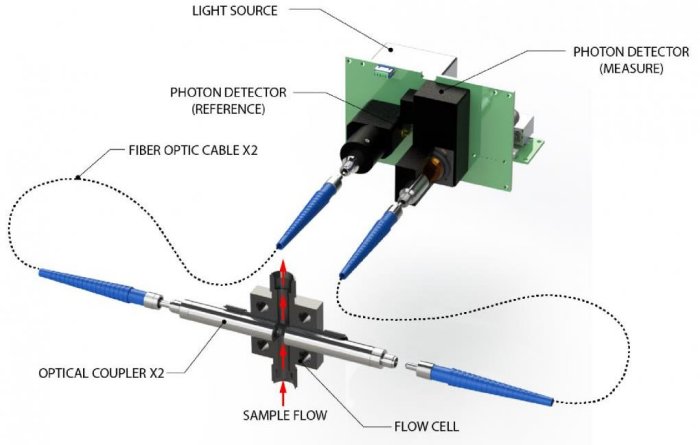 LIGHT SOURCE

PHOTON DETECTOR (MEASURE)

PHOTON DETECTOR (REFERENCE)

FIBER OPTIC CABLE X2

OPTICAL COUPLER X2

SAMPLE FLOW

FLOW CELL