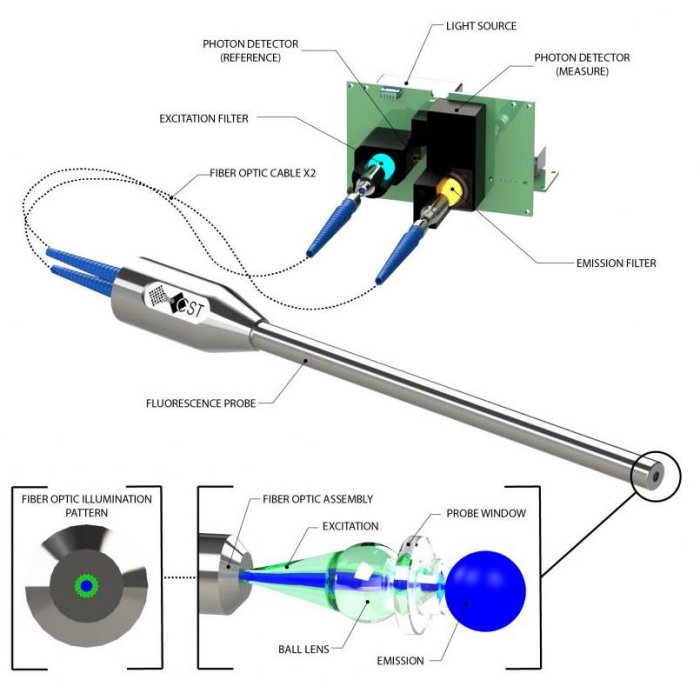 LIGHT SOURCE

PHOTON DETECTOR
(REFERENCE)

PHOTON DETECTOR
(MEASURE)

EXCITATION FILTER

FIBER OPTIC CABLE X2

EMISSION FILTER

CST

FLUORESCENCE PROBE

FIBER OPTIC ILLUMINATION PATTERN

FIBER OPTIC ASSEMBLY

EXCITATION

PROBE WINDOW

BALL LENS

EMISSION