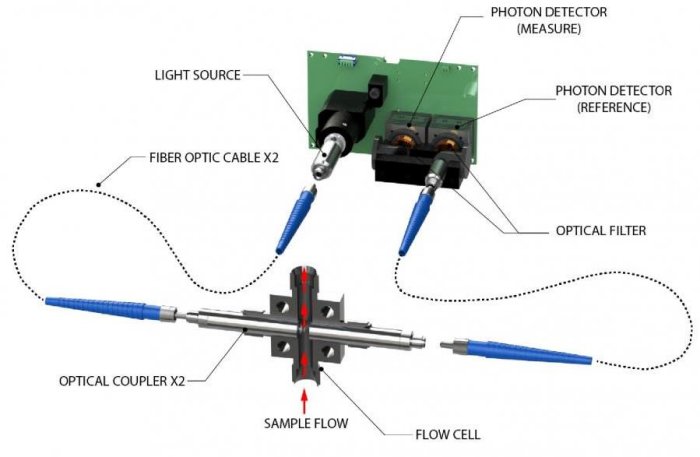 PHOTON DETECTOR
(MEASURE)

LIGHT SOURCE

PHOTON DETECTOR
(REFERENCE)

FIBER OPTIC CABLE X2

OPTICAL FILTER

OPTICAL COUPLER X2

SAMPLE FLOW

FLOW CELL