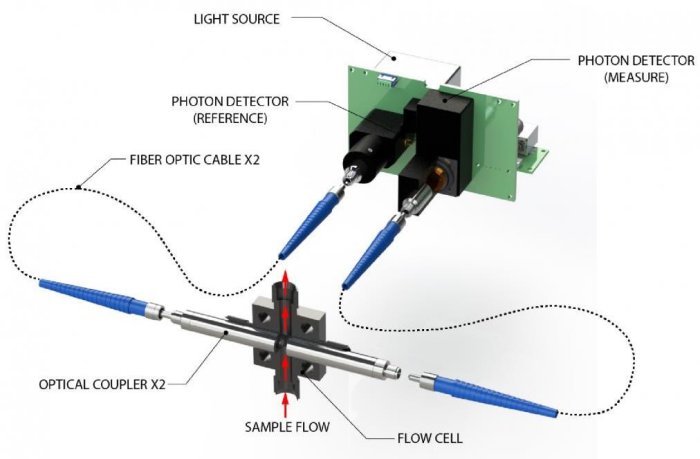 LIGHT SOURCE

PHOTON DETECTOR
(MEASURE)

PHOTON DETECTOR
(REFERENCE)

FIBER OPTIC CABLE X2

OPTICAL COUPLER X2

SAMPLE FLOW

FLOW CELL