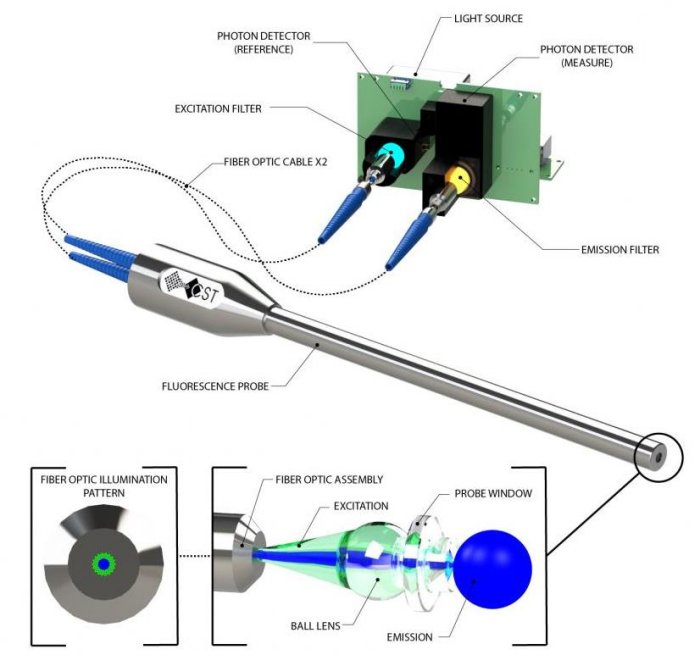 LIGHT SOURCE

PHOTON DETECTOR (REFERENCE)

PHOTON DETECTOR (MEASURE)

EXCITATION FILTER

FIBER OPTIC CABLE X2

EMISSION FILTER

CST

FLUORESCENCE PROBE

FIBER OPTIC ILLUMINATION PATTERN

FIBER OPTIC ASSEMBLY

EXCITATION

PROBE WINDOW

BALL LENS

EMISSION