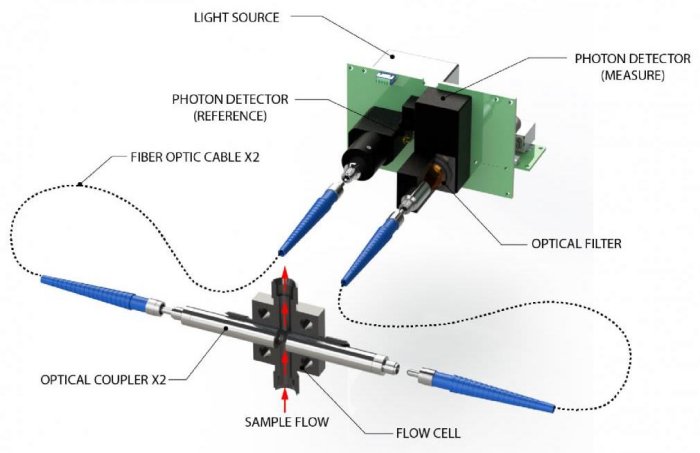 LIGHT SOURCE

PHOTON DETECTOR
(MEASURE)

PHOTON DETECTOR
(REFERENCE)

FIBER OPTIC CABLE X2

OPTICAL FILTER

OPTICAL COUPLER X2

SAMPLE FLOW

FLOW CELL