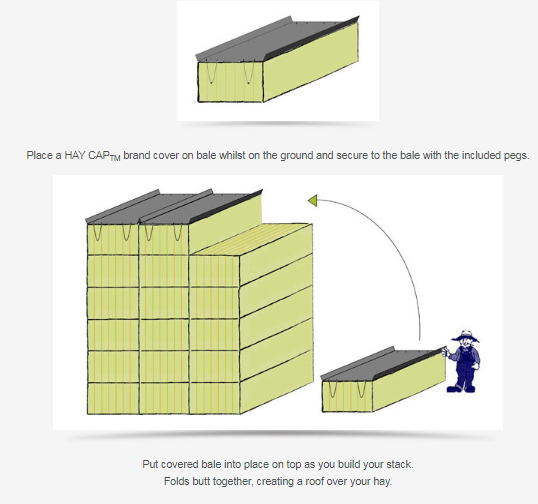 Place a HAY CAP$_{TM}$ brand cover on bale whilst on the ground and secure to the bale with the included pegs.

Put covered bale into place on top as you build your stack.
Folds butt together, creating a roof over your hay.