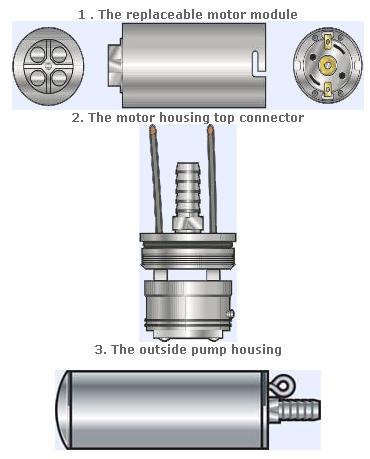 1 . The replaceable motor module

2. The motor housing top connector

3. The outside pump housing