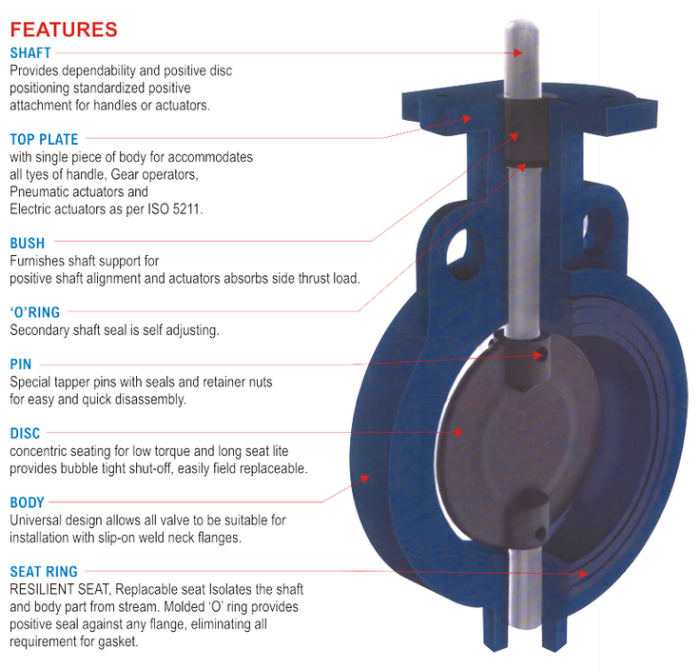 FEATURES

SHAFT
Provides dependability and positive disc positioning standardized positive attachment for handles or actuators.

TOP PLATE
with single piece of body for accommodates all tyes of handle, Gear operators, Pneumatic actuators and Electric actuators as per ISO 5211.

BUSH
Furnishes shaft support for positive shaft alignment and actuators absorbs side thrust load.

'O'RING
Secondary shaft seal is self adjusting.

PIN
Special tapper pins with seals and retainer nuts for easy and quick disassembly.

DISC
concentric seating for low torque and long seat lite provides bubble tight shut-off, easily field replaceable.

BODY
Universal design allows all valve to be suitable for installation with slip-on weld neck flanges.

SEAT RING
RESILIENT SEAT, Replacable seat Isolates the shaft and body part from stream. Molded 'O' ring provides positive seal against any flange, eliminating all requirement for gasket.