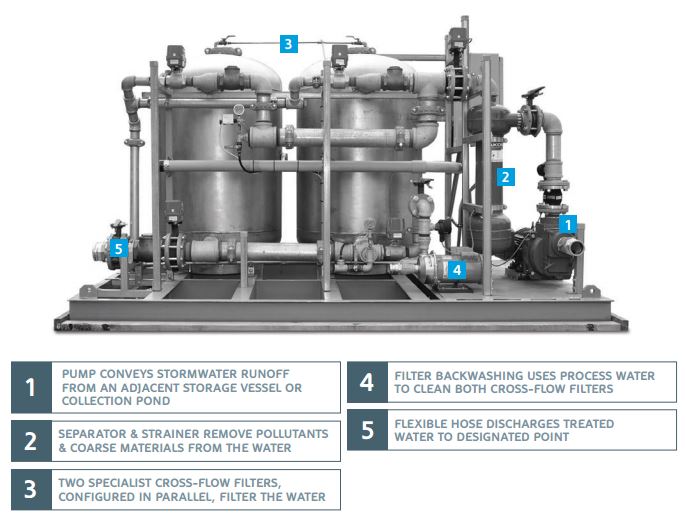 3

2

1

5

4

1 PUMP CONVEYS STORMWATER RUNOFF FROM AN ADJACENT STORAGE VESSEL OR COLLECTION POND

2 SEPARATOR & STRAINER REMOVE POLLUTANTS & COARSE MATERIALS FROM THE WATER

3 TWO SPECIALIST CROSS-FLOW FILTERS, CONFIGURED IN PARALLEL, FILTER THE WATER

4 FILTER BACKWASHING USES PROCESS WATER TO CLEAN BOTH CROSS-FLOW FILTERS

5 FLEXIBLE HOSE DISCHARGES TREATED WATER TO DESIGNATED POINT