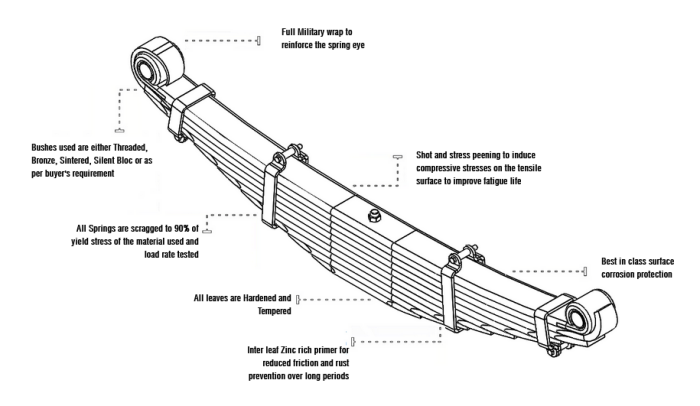 Full Military wrap to reinforce the spring eye

Bushes used are either Threaded, Bronze, Sintered, Silent Bloc or as per buyer's requirement

Shot and stress peening to induce compressive stresses on the tensile surface to improve fatigue life

All Springs are scragged to 90% of yield stress of the material used and load rate tested

Best in class surface corrosion protection

All leaves are Hardened and Tempered

Inter leaf Zinc rich primer for reduced friction and rust prevention over long periods