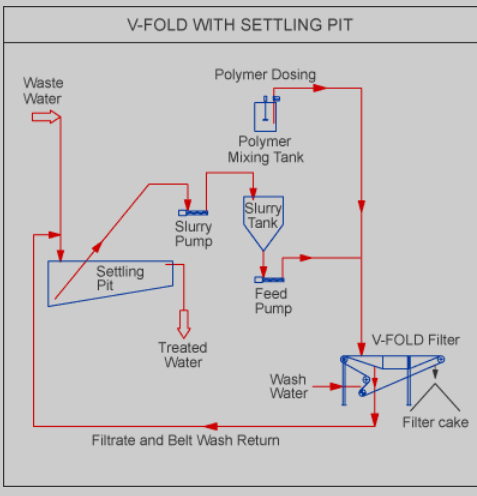 V-FOLD WITH SETTLING PIT

Waste Water

Polymer Dosing

Polymer Mixing Tank

Slurry Pump

Slurry Tank

Settling Pit

Feed Pump

Treated Water

V-FOLD Filter

Wash Water

Filter cake

Filtrate and Belt Wash Return