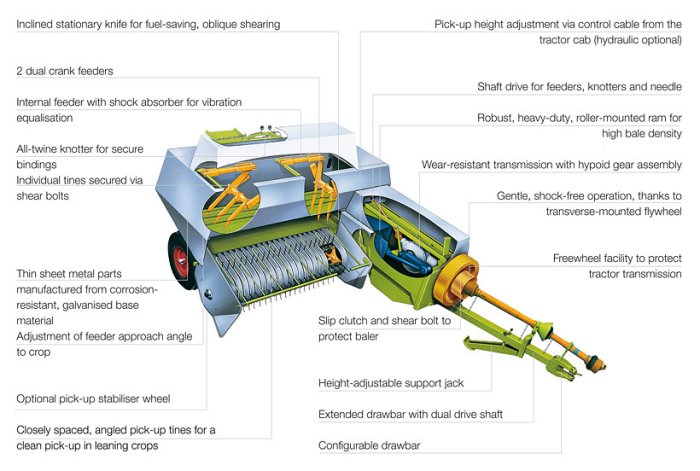 Inclined stationary knife for fuel-saving, oblique shearing

2 dual crank feeders

Internal feeder with shock absorber for vibration equalisation

All-twine knotter for secure bindings

Individual tines secured via shear bolts

Thin sheet metal parts manufactured from corrosion-resistant, galvanised base material

Adjustment of feeder approach angle to crop

Optional pick-up stabiliser wheel

Closely spaced, angled pick-up tines for a clean pick-up in leaning crops

Pick-up height adjustment via control cable from the tractor cab (hydraulic optional)

Shaft drive for feeders, knotters and needle

Robust, heavy-duty, roller-mounted ram for high bale density

Wear-resistant transmission with hypoid gear assembly

Gentle, shock-free operation, thanks to transverse-mounted flywheel

Freewheel facility to protect tractor transmission

Slip clutch and shear bolt to protect baler

Height-adjustable support jack

Extended drawbar with dual drive shaft

Configurable drawbar