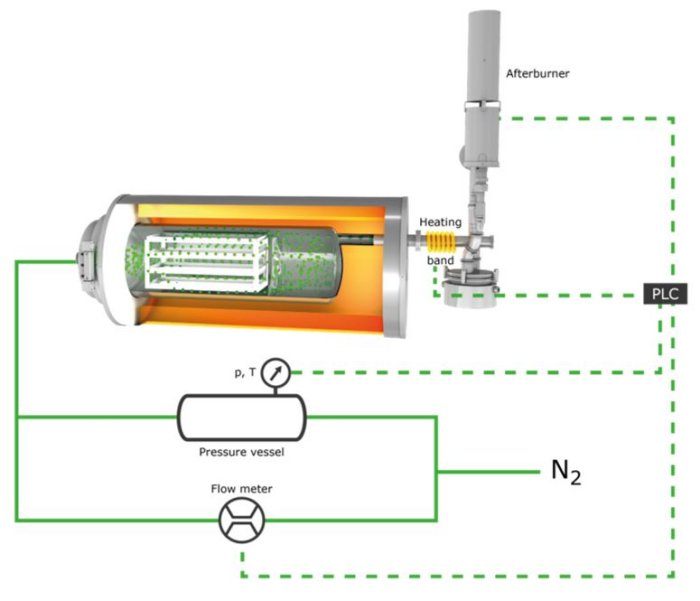 Afterburner

Heating band

PLC

p, T

Pressure vessel

$N_2$

Flow meter