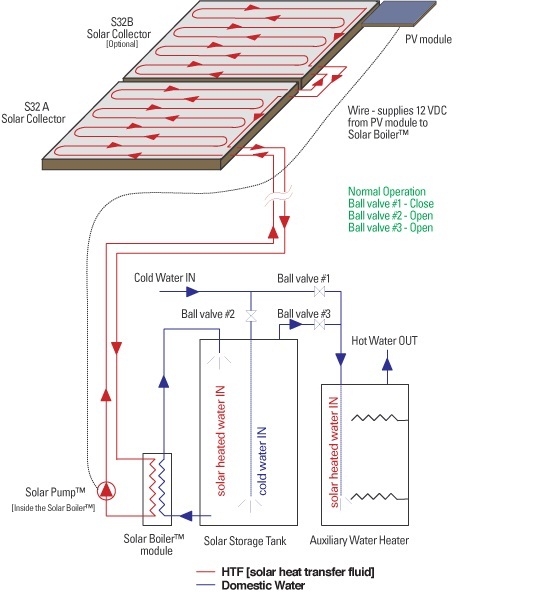 S32B
Solar Collector
[Optional]

PV module

S32 A
Solar Collector

Wire - supplies 12 VDC from PV module to Solar Boiler™

Normal Operation
Ball valve #1 - Close
Ball valve #2 - Open
Ball valve #3 - Open

Cold Water IN

Ball valve #1

Ball valve #2

Ball valve #3

Hot Water OUT

solar heated water IN

cold water IN

solar heated water IN

Solar Pump™
[Inside the Solar Boiler™]

Solar Boiler™ module

Solar Storage Tank

Auxiliary Water Heater

HTF [solar heat transfer fluid]
Domestic Water