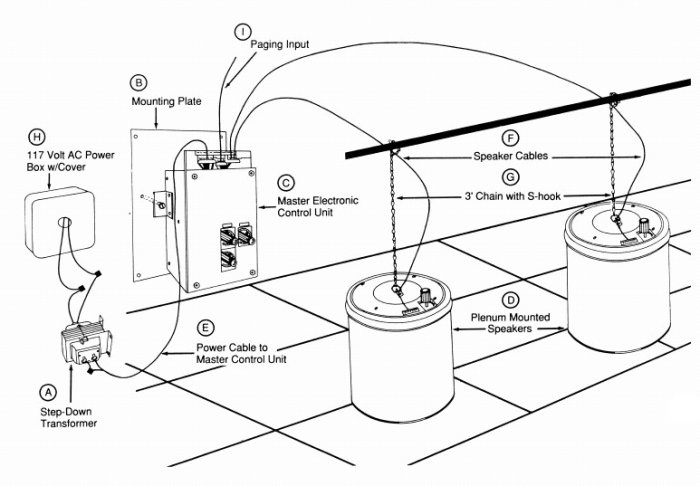 I
Paging Input

B
Mounting Plate

H
117 Volt AC Power Box w/Cover

C
Master Electronic Control Unit

F
Speaker Cables

G
3' Chain with S-hook

D
Plenum Mounted Speakers

E
Power Cable to Master Control Unit

A
Step-Down Transformer