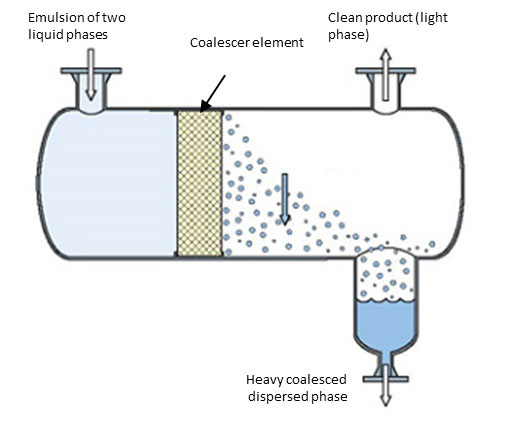 Emulsion of two liquid phases

Coalescer element

Clean product (light phase)

Heavy coalesced dispersed phase