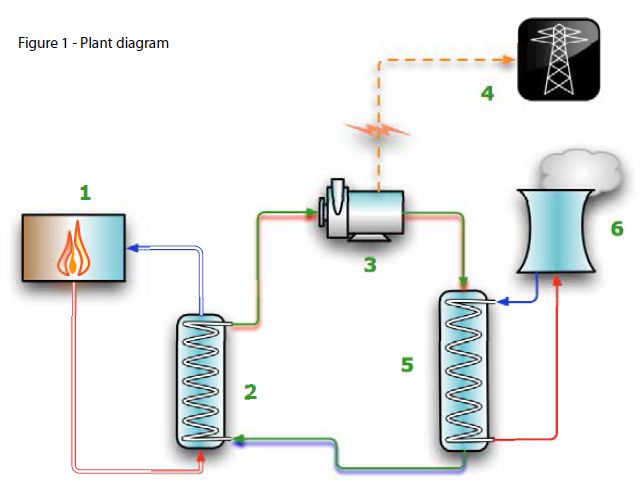 Figure 1 - Plant diagram

4

1

3

6

5

2