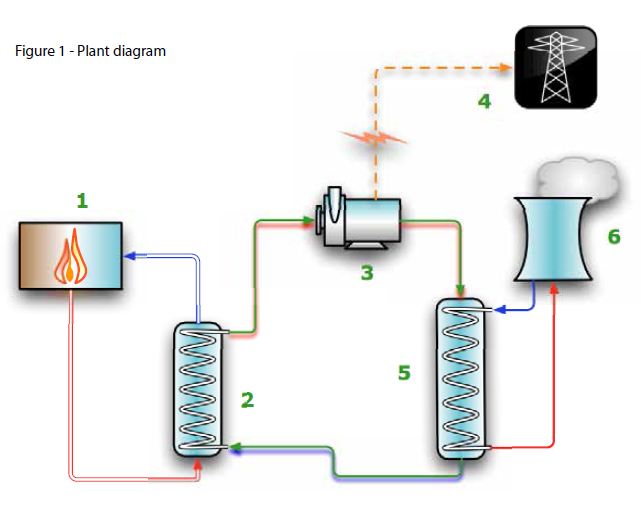 Figure 1 - Plant diagram

4

1

3

6

5

2