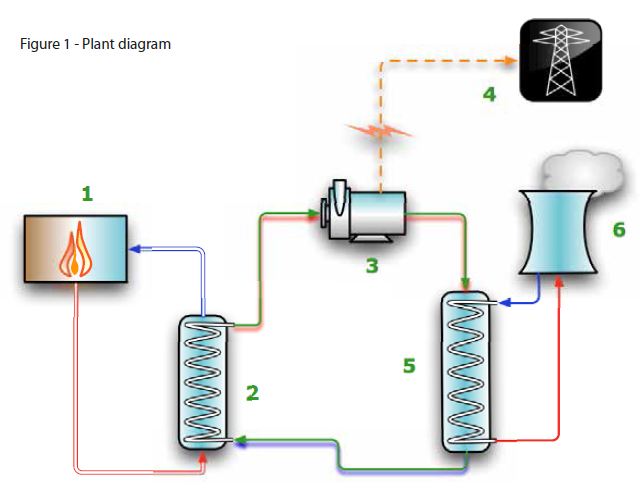 Figure 1 - Plant diagram

4

1

3

6

5

2