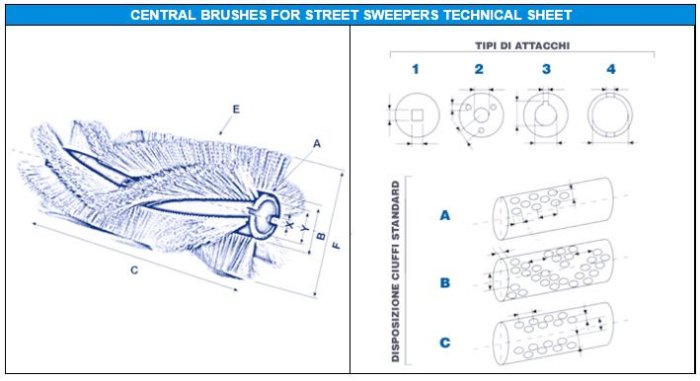 CENTRAL BRUSHES FOR STREET SWEEPERS TECHNICAL SHEET

E
A
X
Y
B
F
C

TIPI DI ATTACCHI
1
2
3
4

DISPOSIZIONE CIUFFI STANDARD
A
B
C