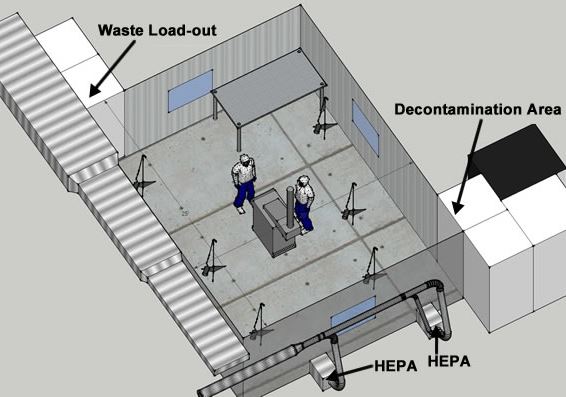 Waste Load-out

Decontamination Area

HEPA

HEPA