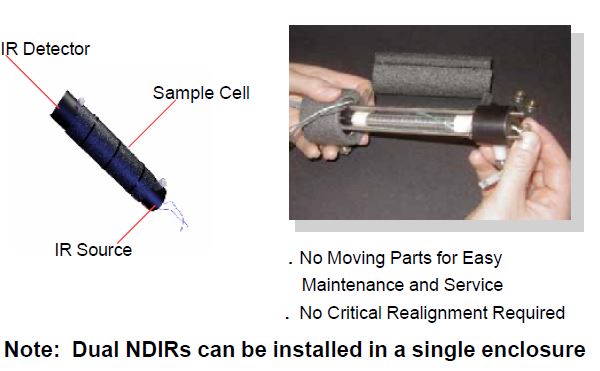 IR Detector

Sample Cell

IR Source

. No Moving Parts for Easy Maintenance and Service

. No Critical Realignment Required

Note: Dual NDIRs can be installed in a single enclosure