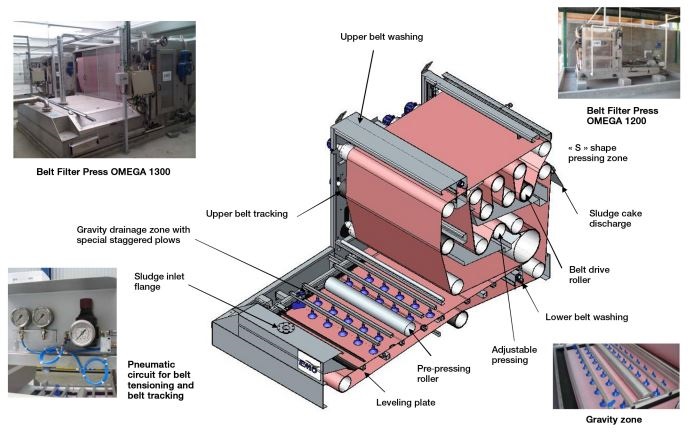 Belt Filter Press OMEGA 1300

Upper belt washing

Belt Filter Press OMEGA 1200

« S » shape pressing zone

Upper belt tracking

Sludge cake discharge

Gravity drainage zone with special staggered plows

Sludge inlet flange

Belt drive roller

Lower belt washing

Adjustable pressing

Pneumatic circuit for belt tensioning and belt tracking

EMO

Pre-pressing roller

Leveling plate

Gravity zone